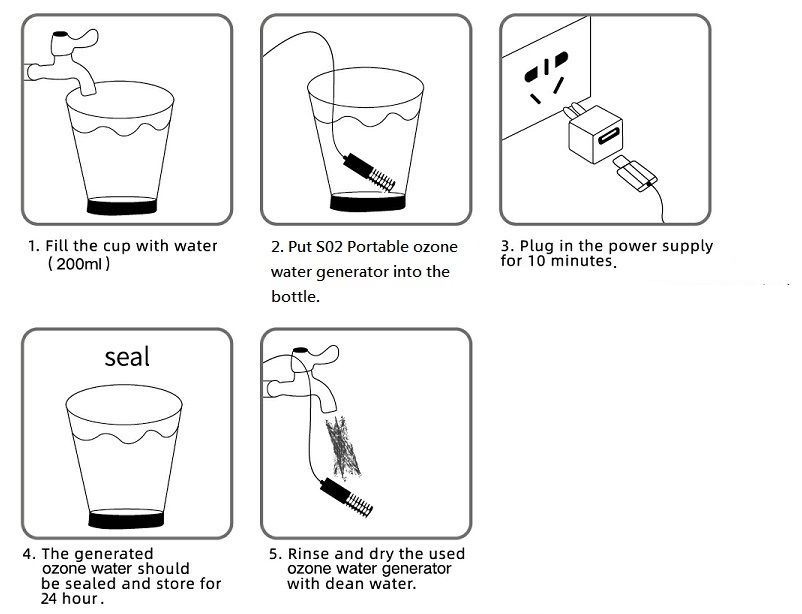 1. Fill the cup with water
（200ml）

2. Put S02 Portable ozone water generator into the bottle.

3. Plug in the power supply for 10 minutes.

seal

4. The generated ozone water should be sealed and store for 24 hour.

5. Rinse and dry the used ozone water generator with dean water.